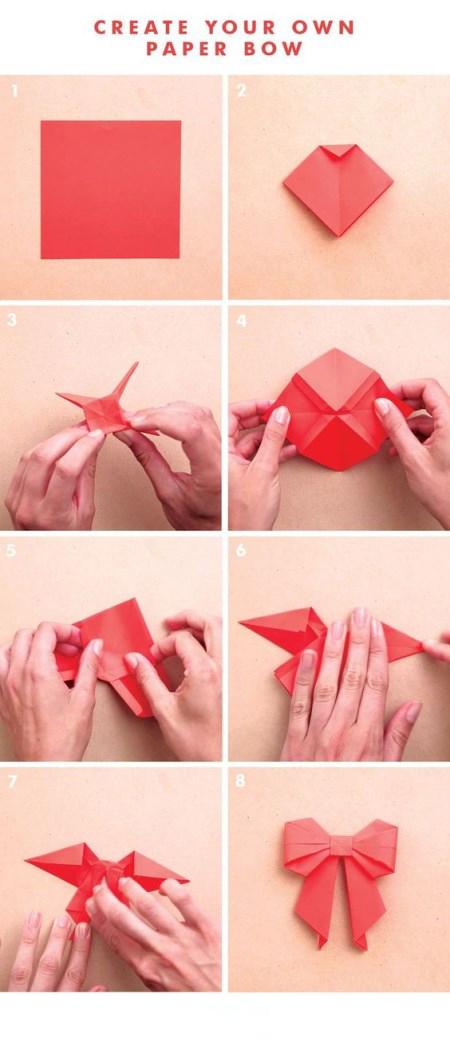 CREATE YOUR OWN PAPER BOW

1

2

3

4

5

6

7

8