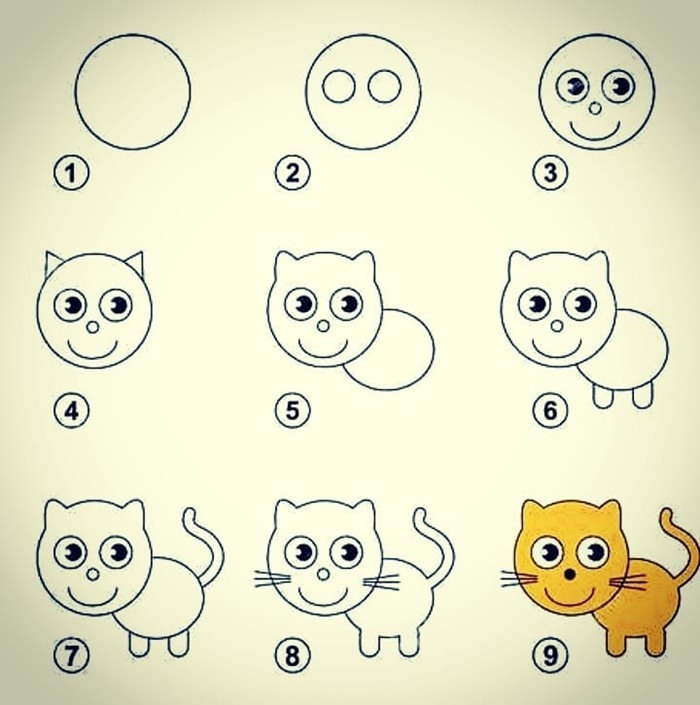 1
2
3
4
5
6
7
8
9